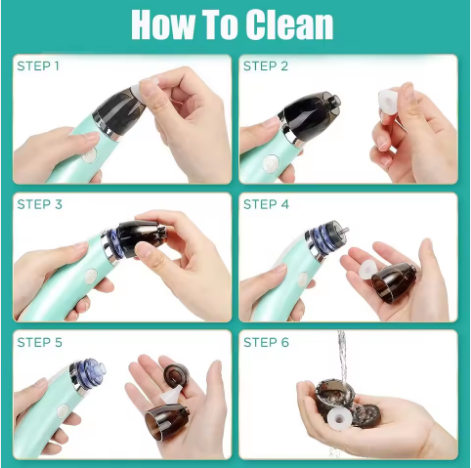 How To Clean

STEP 1

STEP 2

STEP 3

STEP 4

STEP 5

STEP 6